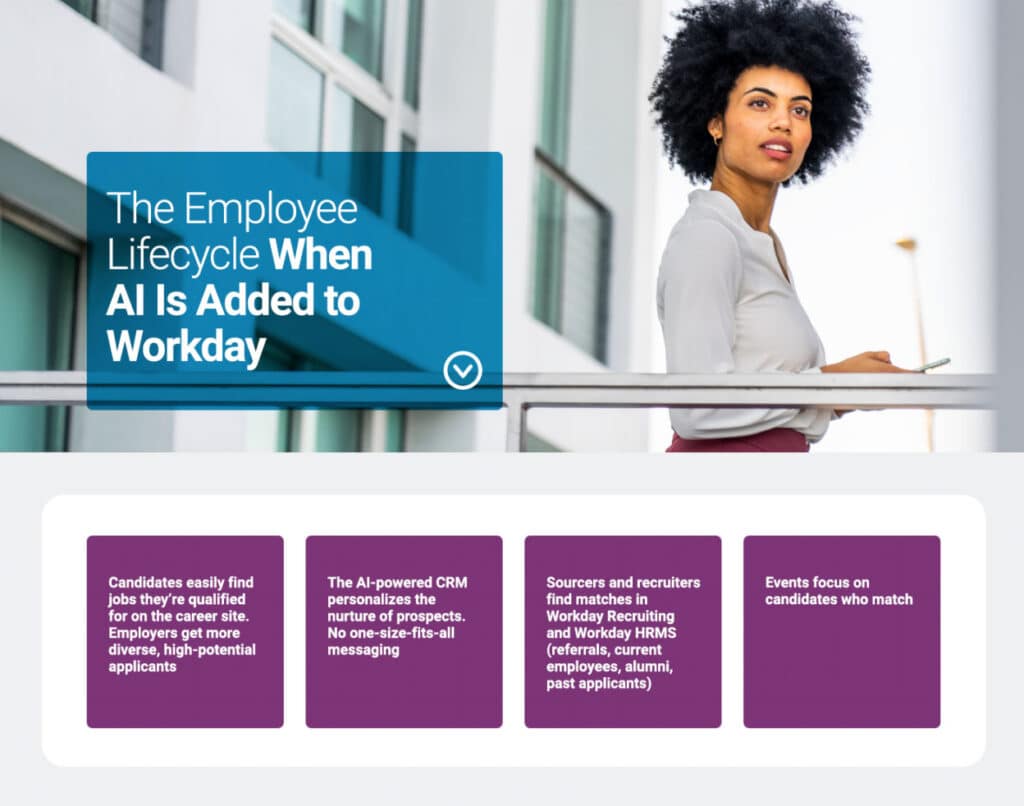 The Employee Lifecycle When AI Is Added to Workday

Candidates easily find jobs they're qualified for on the career site. Employers get more diverse, high-potential applicants

The AI-powered CRM personalizes the nurture of prospects. No one-size-fits-all messaging

Sourcers and recruiters find matches in Workday Recruiting and Workday HRMS (referrals, current employees, alumni, past applicants)

Events focus on candidates who match